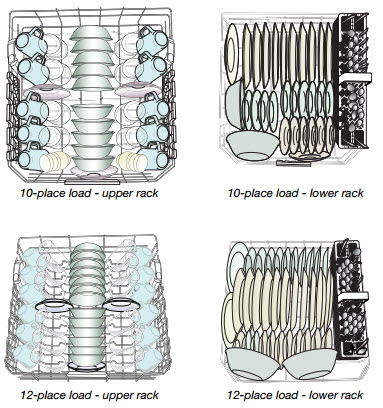 10-place load - upper rack

10-place load - lower rack

12-place load - upper rack

12-place load - lower rack